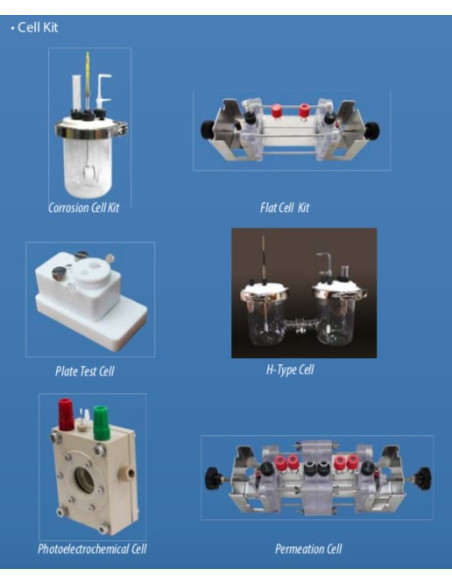 • Cell Kit

Corrosion Cell Kit

Flat Cell Kit

Plate Test Cell

H-Type Cell

Photoelectrochemical Cell

Permeation Cell