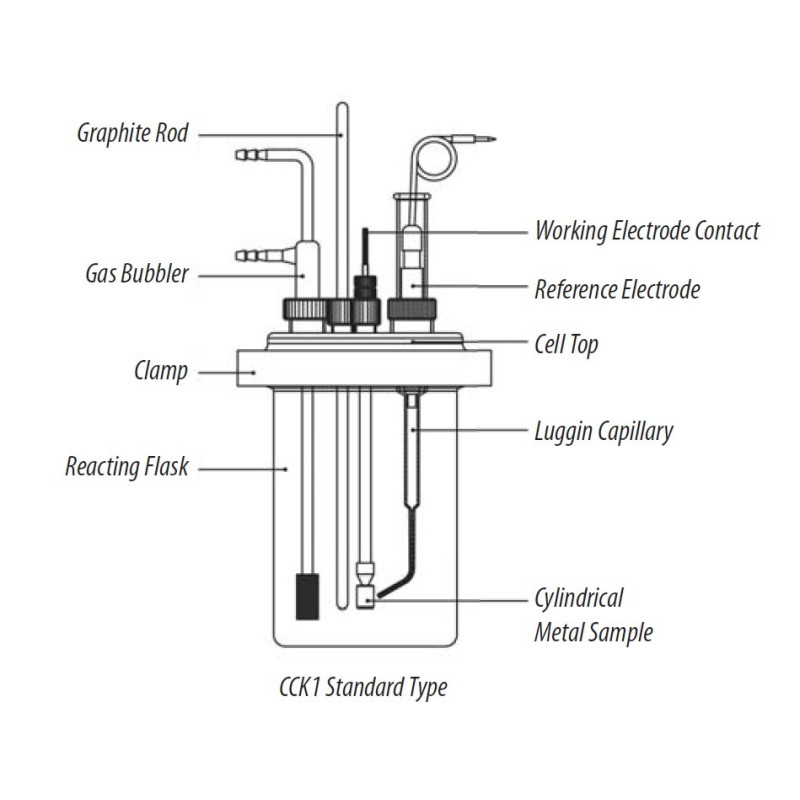 Graphite Rod

Gas Bubbler

Clamp

Reacting Flask

Working Electrode Contact

Reference Electrode

Cell Top

Luggin Capillary

Cylindrical Metal Sample

CCK1 Standard Type