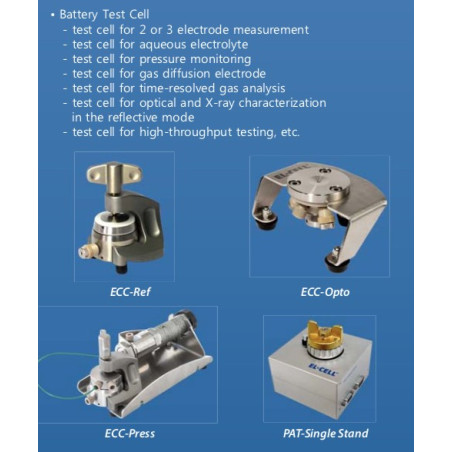 • Battery Test Cell
- test cell for 2 or 3 electrode measurement
- test cell for aqueous electrolyte
- test cell for pressure monitoring
- test cell for gas diffusion electrode
- test cell for time-resolved gas analysis
- test cell for optical and X-ray characterization in the reflective mode
- test cell for high-throughput testing, etc.

EL-CELL

ECC-Ref

ECC-Opto

EL-CELL

ECC-Press

PAT-Single Stand