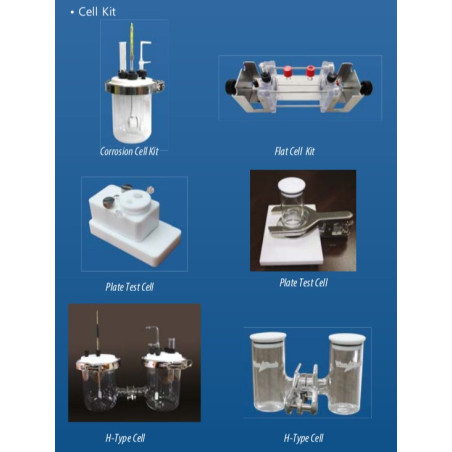 • Cell Kit

Corrosion Cell Kit

Flat Cell Kit

Plate Test Cell

Plate Test Cell

H-Type Cell

H-Type Cell