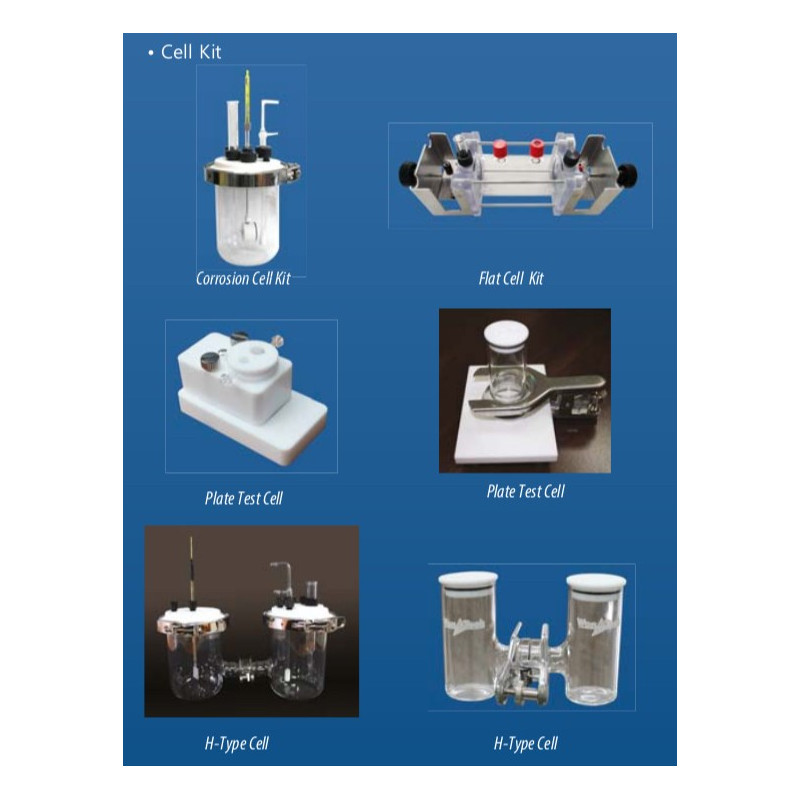 • Cell Kit

Corrosion Cell Kit

Flat Cell Kit

Plate Test Cell

Plate Test Cell

H-Type Cell

H-Type Cell