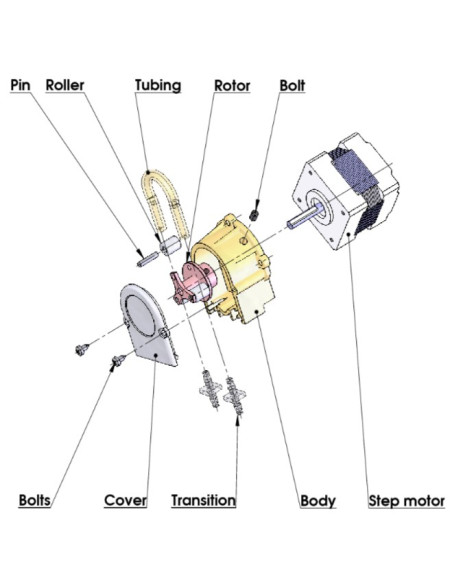 Pin
Roller
Tubing
Rotor
Bolt

Bolts
Cover
Transition
Body
Step motor