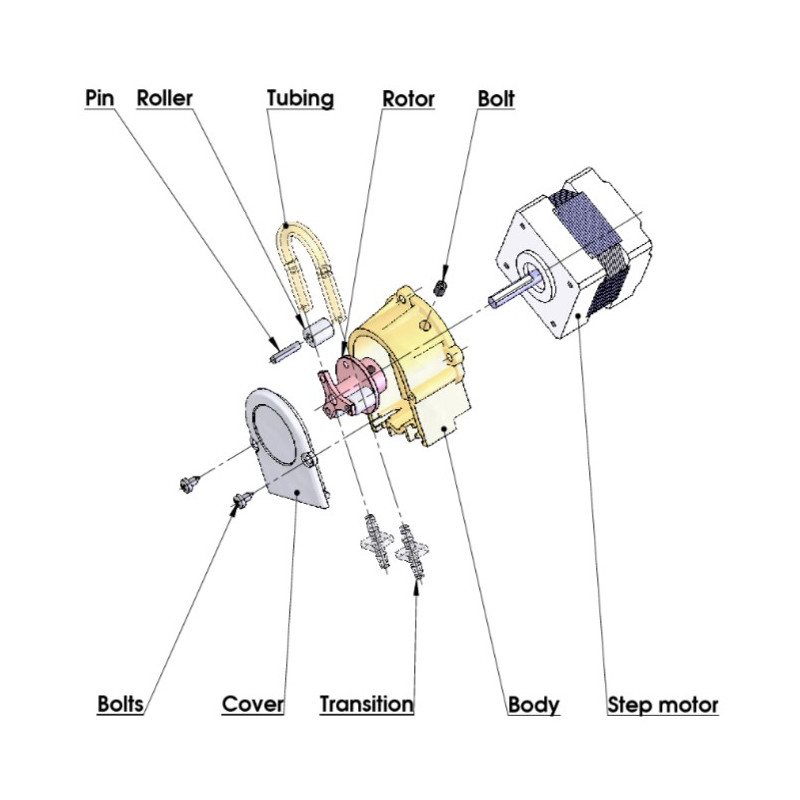 Pin Roller Tubing Rotor Bolt

Bolts Cover Transition Body Step motor