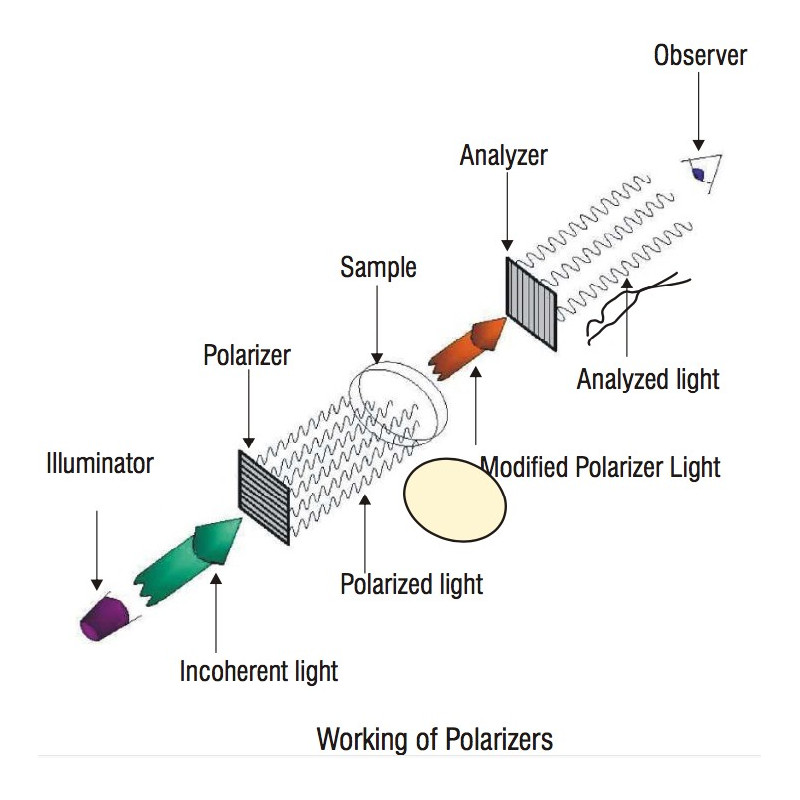 Observer

Analyzer

Sample

Polarizer

Analyzed light

Illuminator

Modified Polarizer Light

Polarized light

Incoherent light

Working of Polarizers