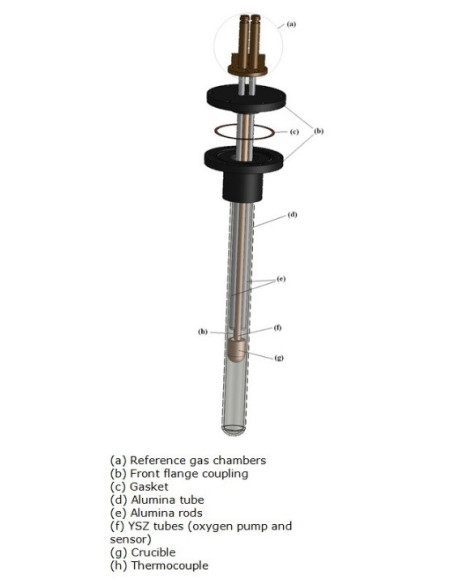 (a)

(c)

(b)

(d)

(e)

(h)

(f)

(g)

(a) Reference gas chambers
(b) Front flange coupling
(c) Gasket
(d) Alumina tube
(e) Alumina rods
(f) YSZ tubes (oxygen pump and sensor)
(g) Crucible
(h) Thermocouple