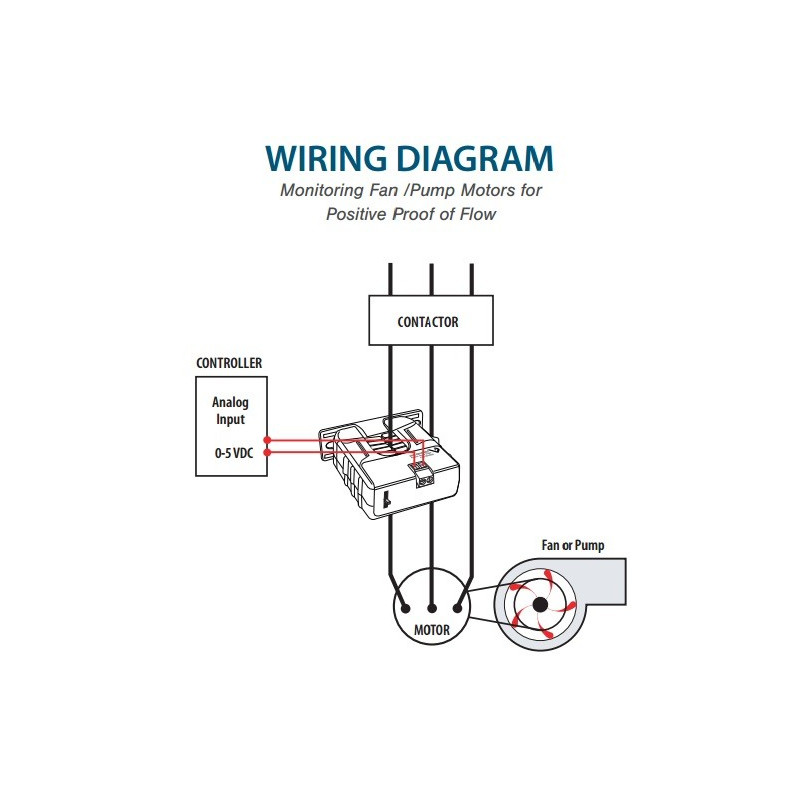 WIRING DIAGRAM

Monitoring Fan /Pump Motors for Positive Proof of Flow

CONTACTOR

CONTROLLER

Analog Input

0-5 VDC

Fan or Pump

MOTOR