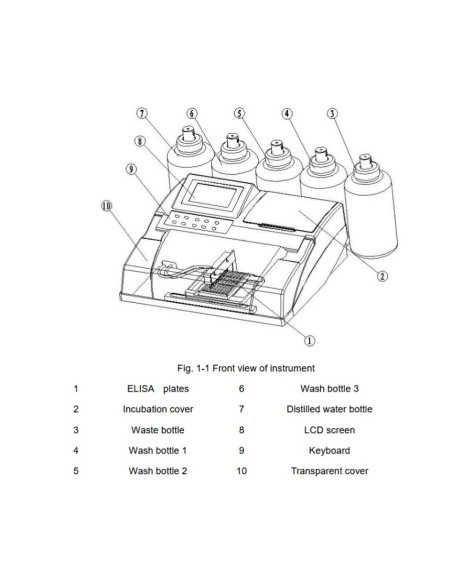 7 6 5 4 3
8
9
10
2
1

Fig. 1-1 Front view of instrument

| 1 | ELISA plates | 6 | Wash bottle 3 |
|---|---|---|---|
| 2 | Incubation cover | 7 | Distilled water bottle |
| 3 | Waste bottle | 8 | LCD screen |
| 4 | Wash bottle 1 | 9 | Keyboard |
| 5 | Wash bottle 2 | 10 | Transparent cover |