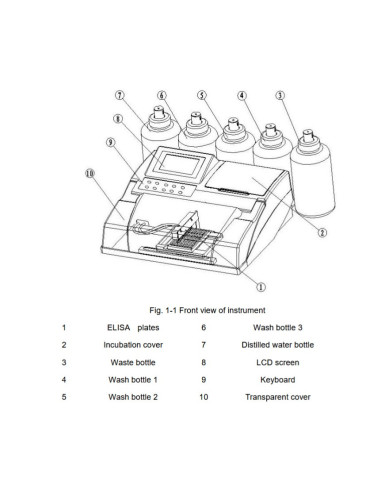 ⑦ ⑥ ⑤ ④ ③
⑧
⑨
⑩
②
①

Fig. 1-1 Front view of instrument

| 1 | ELISA plates | 6 | Wash bottle 3 |
|---|---|---|---|
| 2 | Incubation cover | 7 | Distilled water bottle |
| 3 | Waste bottle | 8 | LCD screen |
| 4 | Wash bottle 1 | 9 | Keyboard |
| 5 | Wash bottle 2 | 10 | Transparent cover |