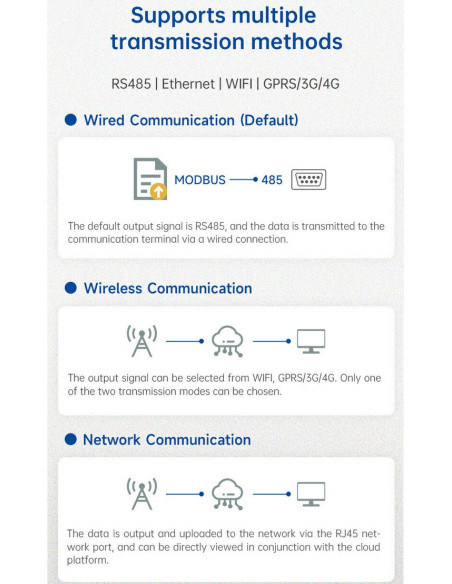 Supports multiple transmission methods

RS485 | Ethernet | WIFI | GPRS/3G/4G

Wired Communication (Default)

MODBUS 485

The default output signal is RS485, and the data is transmitted to the communication terminal via a wired connection.

Wireless Communication

The output signal can be selected from WIFI, GPRS/3G/4G. Only one of the two transmission modes can be chosen.

Network Communication

The data is output and uploaded to the network via the RJ45 network port, and can be directly viewed in conjunction with the cloud platform.