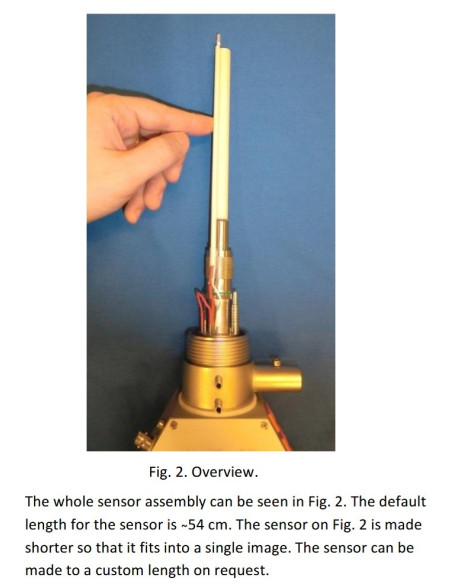 Fig. 2. Overview.

The whole sensor assembly can be seen in Fig. 2. The default length for the sensor is ~54 cm. The sensor on Fig. 2 is made shorter so that it fits into a single image. The sensor can be made to a custom length on request.