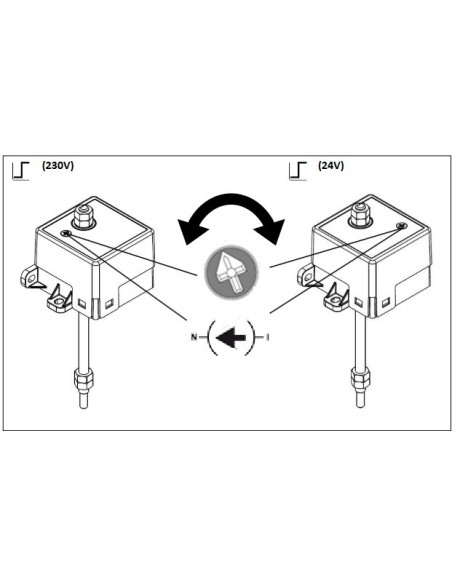 (230V)

(24V)

N

I