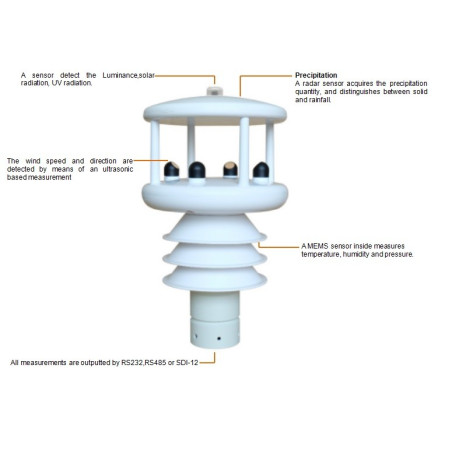 A sensor detect the Luminance,solar radiation, UV radiation.

Precipitation
A radar sensor acquires the precipitation quantity, and distinguishes between solid and rainfall.

The wind speed and direction are detected by means of an ultrasonic based measurement

A MEMS sensor inside measures temperature, humidity and pressure.

All measurements are outputted by RS232,RS485 or SDI-12