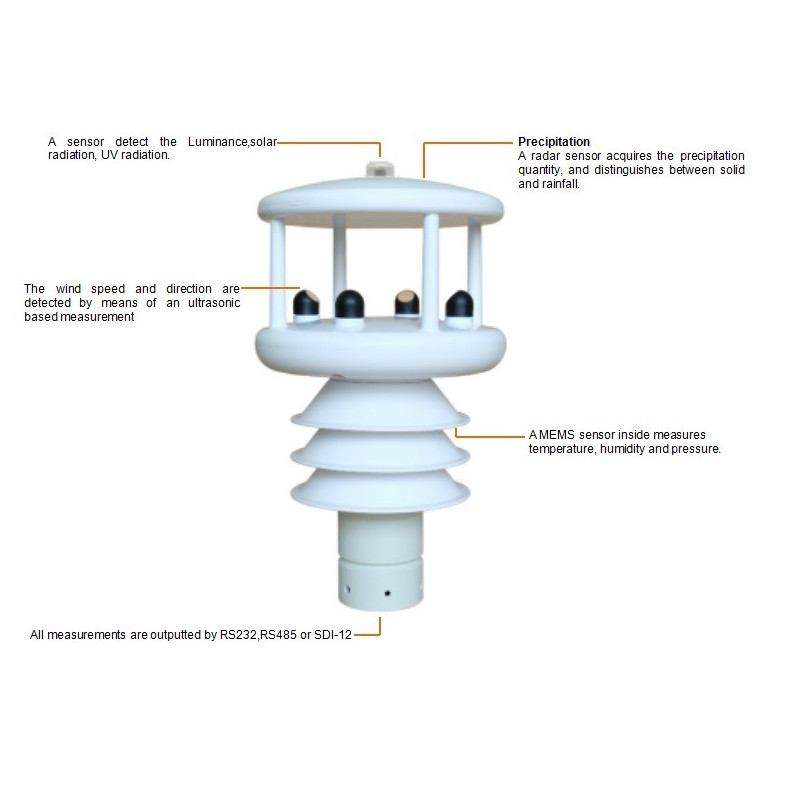 A sensor detect the Luminance,solar radiation, UV radiation.

Precipitation
A radar sensor acquires the precipitation quantity, and distinguishes between solid and rainfall.

The wind speed and direction are detected by means of an ultrasonic based measurement

A MEMS sensor inside measures temperature, humidity and pressure.

All measurements are outputted by RS232,RS485 or SDI-12