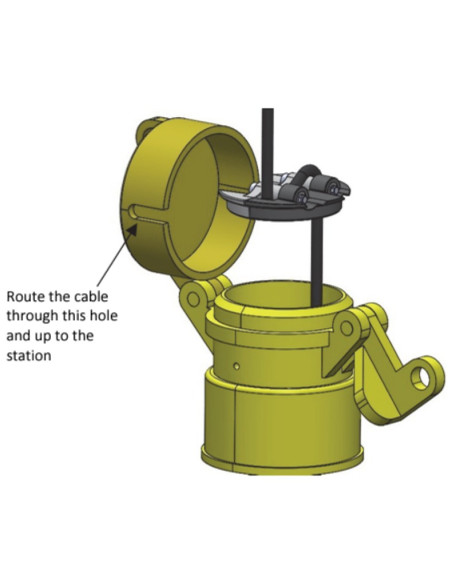 Route the cable through this hole and up to the station