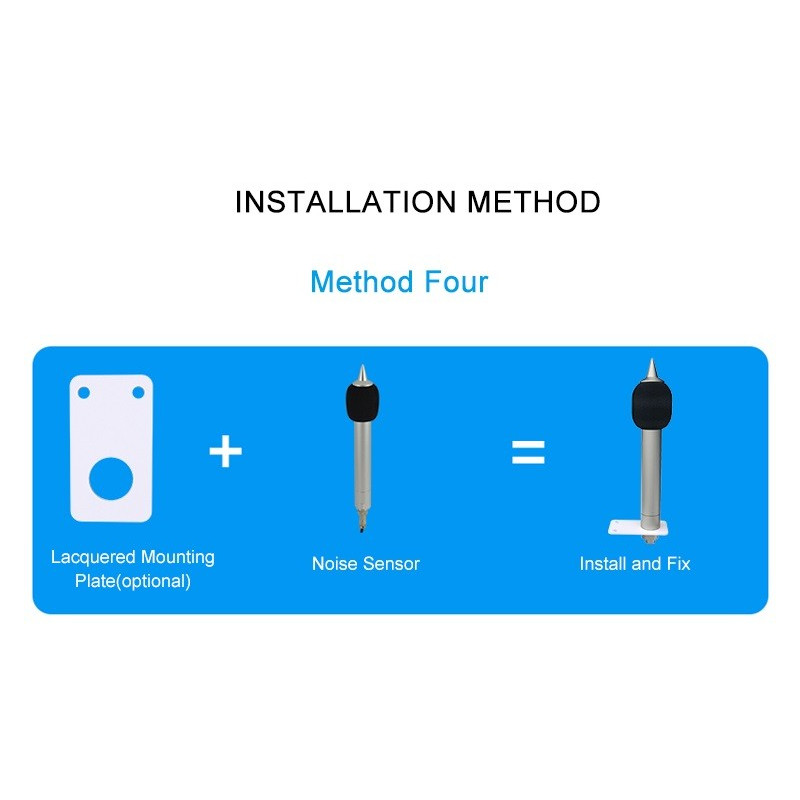 INSTALLATION METHOD

Method Four

Lacquered Mounting Plate(optional)

+

Noise Sensor

=

Install and Fix