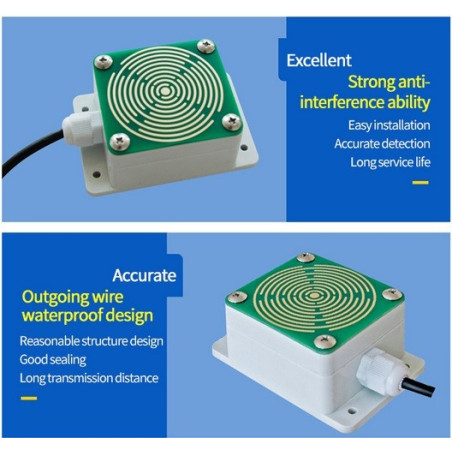 Excellent

Strong anti-interference ability

Easy installation

Accurate detection

Long service life

Accurate

Outgoing wire waterproof design

Reasonable structure design

Good sealing

Long transmission distance