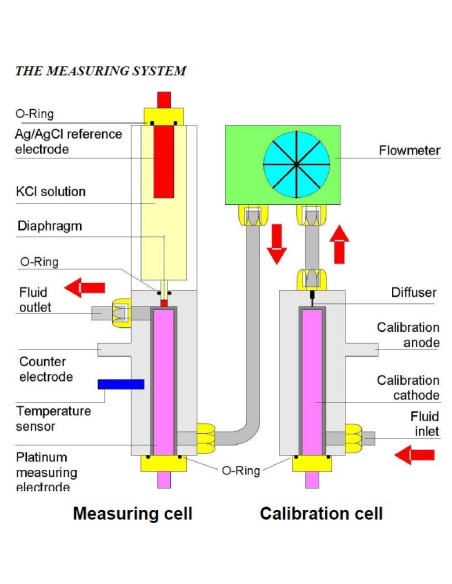 THE MEASURING SYSTEM

O-Ring

Ag/AgCl reference electrode

KCl solution

Diaphragm

O-Ring

Fluid outlet

Counter electrode

Temperature sensor

Platinum measuring electrode

Flowmeter

Diffuser

Calibration anode

Calibration cathode

Fluid inlet

O-Ring

Measuring cell

Calibration cell