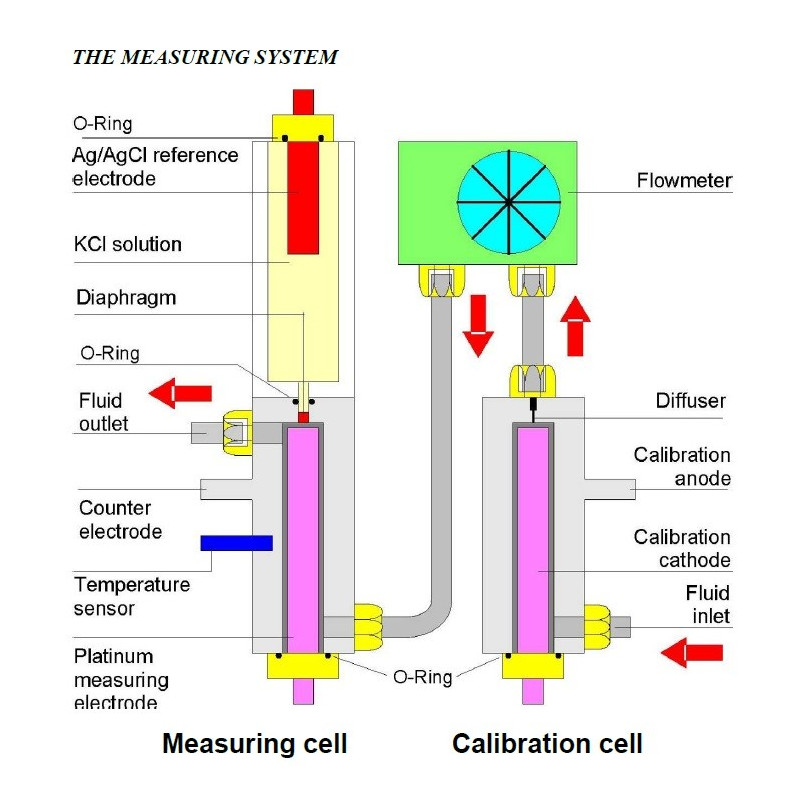 THE MEASURING SYSTEM

O-Ring
Ag/AgCl reference electrode
KCl solution
Diaphragm
O-Ring
Fluid outlet
Counter electrode
Temperature sensor
Platinum measuring electrode

Flowmeter
Diffuser
Calibration anode
Calibration cathode
Fluid inlet

O-Ring

Measuring cell
Calibration cell