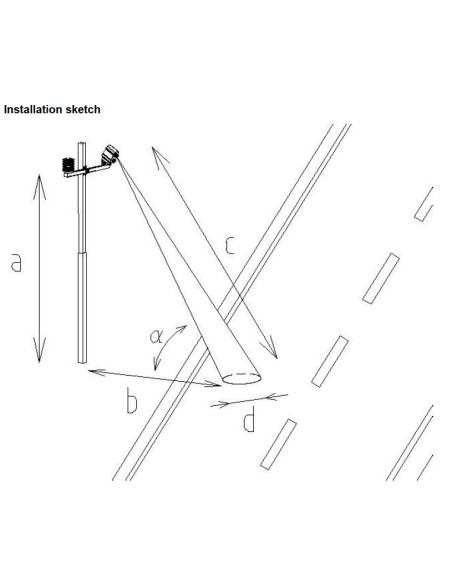 Installation sketch

a

c

$\alpha$

b

d