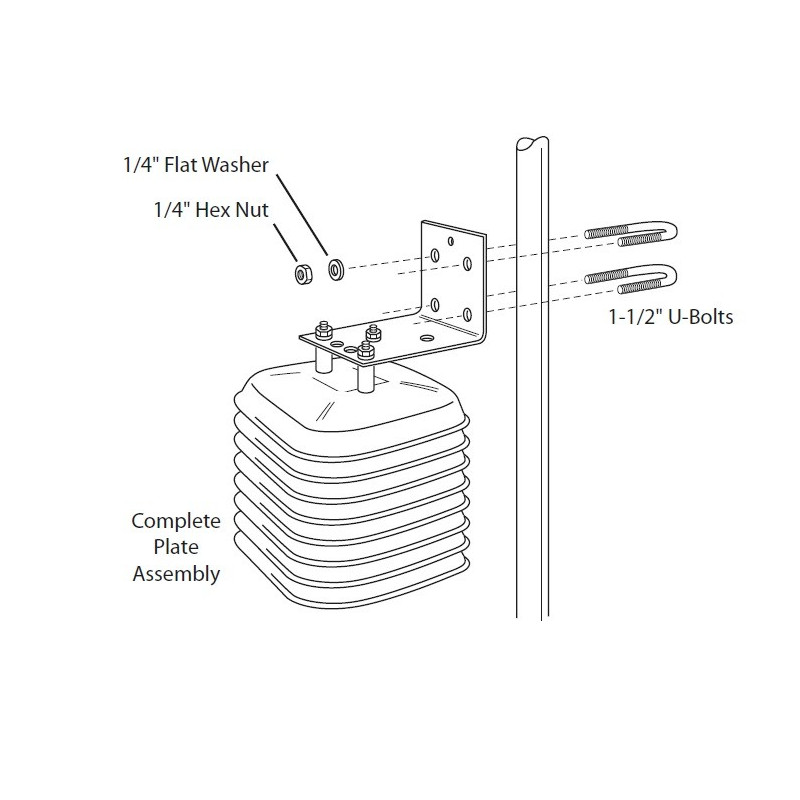 1/4" Flat Washer

1/4" Hex Nut

1-1/2" U-Bolts

Complete Plate Assembly