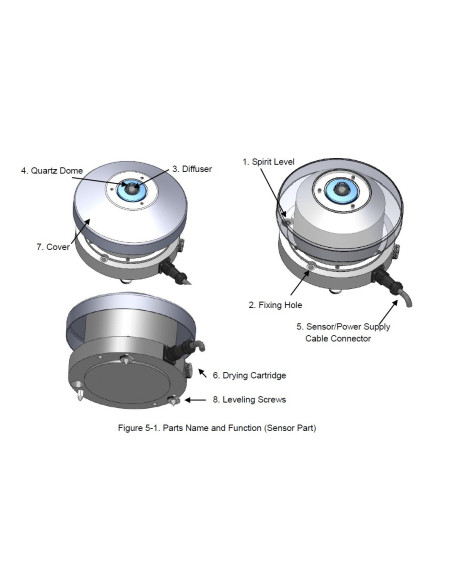 4. Quartz Dome

3. Diffuser

1. Spirit Level

7. Cover

2. Fixing Hole

5. Sensor/Power Supply Cable Connector

6. Drying Cartridge

8. Leveling Screws

Figure 5-1. Parts Name and Function (Sensor Part)