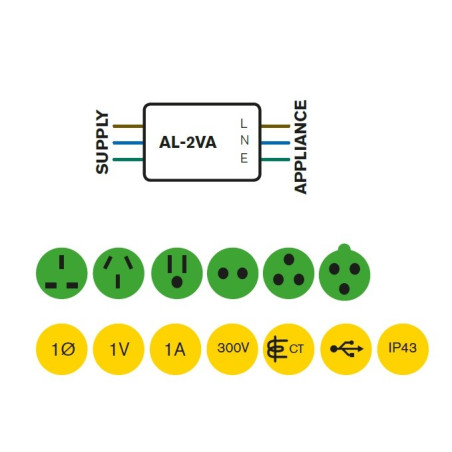 SUPPLY
AL-2VA
L
N
E
APPLIANCE

1Ø
1V
1A
300V
CT
IP43