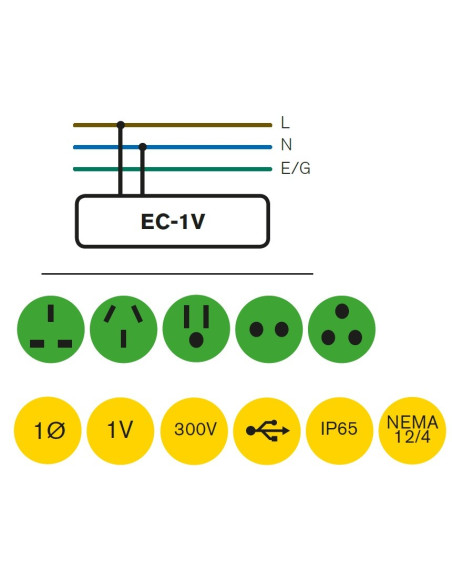 L
N
E/G
EC-1V

1Ø
1V
300V
IP65
NEMA 12/4