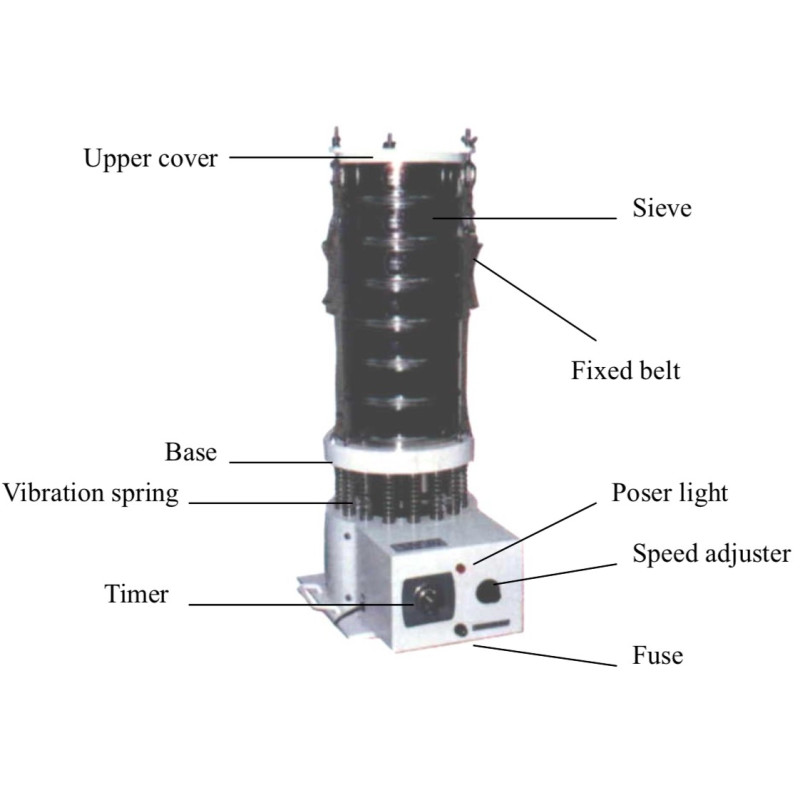 Upper cover

Sieve

Fixed belt

Base

Vibration spring

Poser light

Speed adjuster

Timer

Fuse