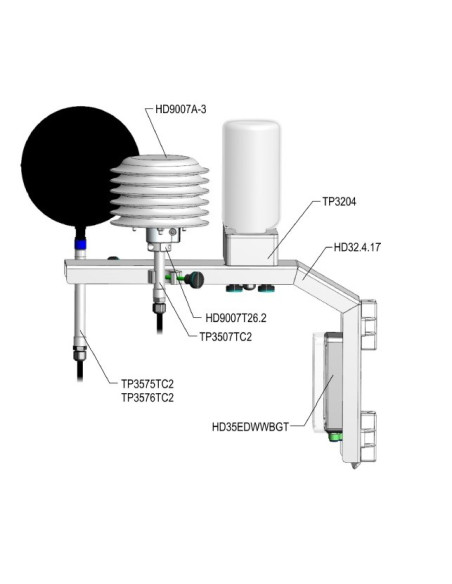 HD9007A-3

TP3204

HD32.4.17

HD9007T26.2

TP3507TC2

TP3575TC2
TP3576TC2

HD35EDWWBGT