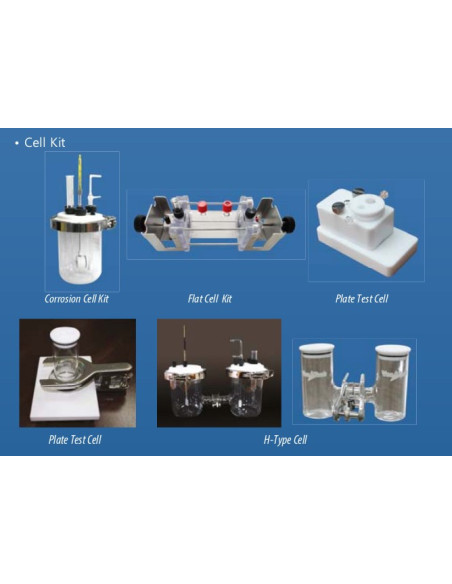 • Cell Kit

Corrosion Cell Kit

Flat Cell Kit

Plate Test Cell

Plate Test Cell

H-Type Cell